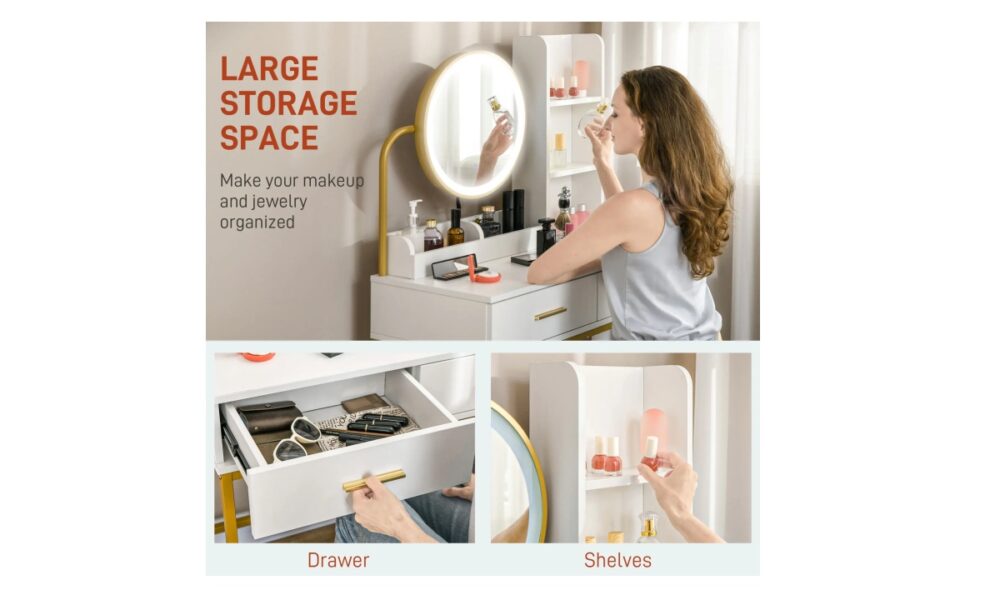 LARGE STORAGE SPACE

Make your makeup and jewelry organized

Drawer

Shelves